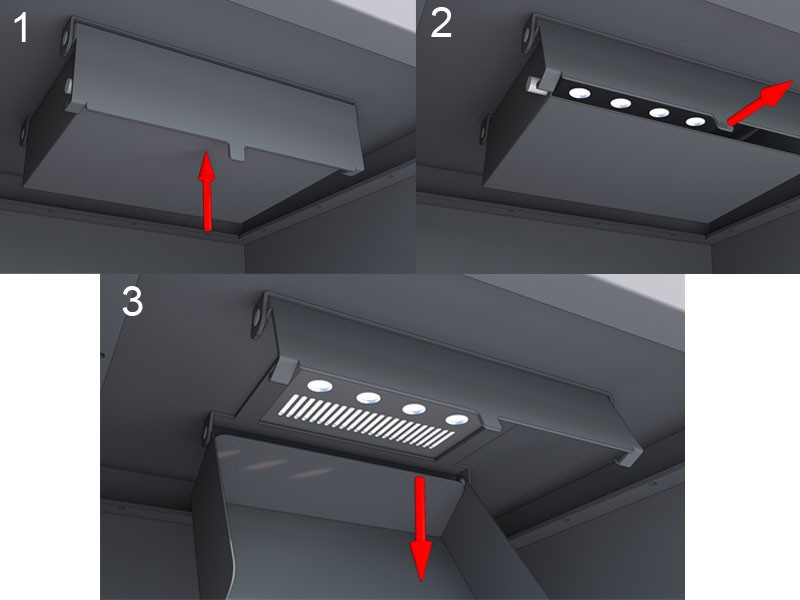 1

2

3